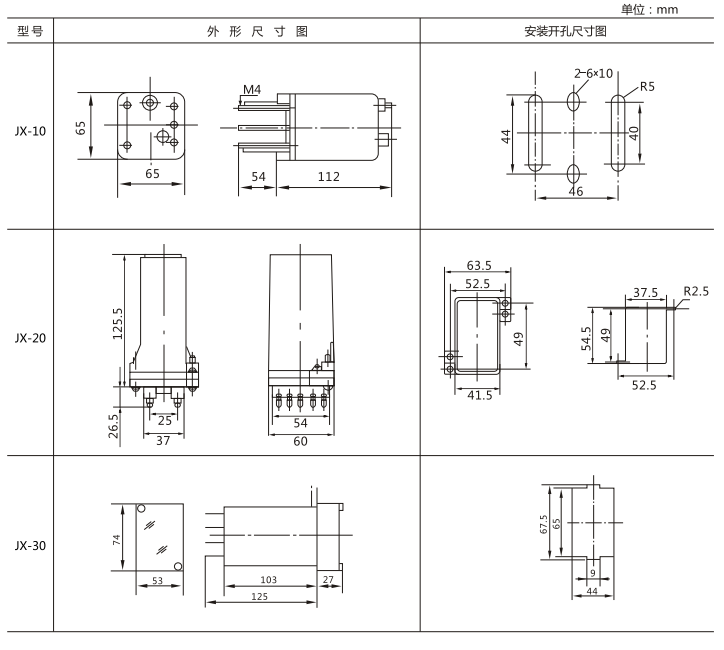 单位：mm

| 型号 | 外 形 尺 寸 图 | 安装开孔尺寸图 |
|---|---|---|
| JX-10 | 65 65 M4 54 112 | 2-6×10 R5 44 40 46 |
| JX-20 | 125.5 26.5 25 37 54 60 | 63.5 52.5 49 41.5 37.5 R2.5 54.5 49 52.5 |
| JX-30 | 74 53 103 27 125 | 67.5 65 9 44 |